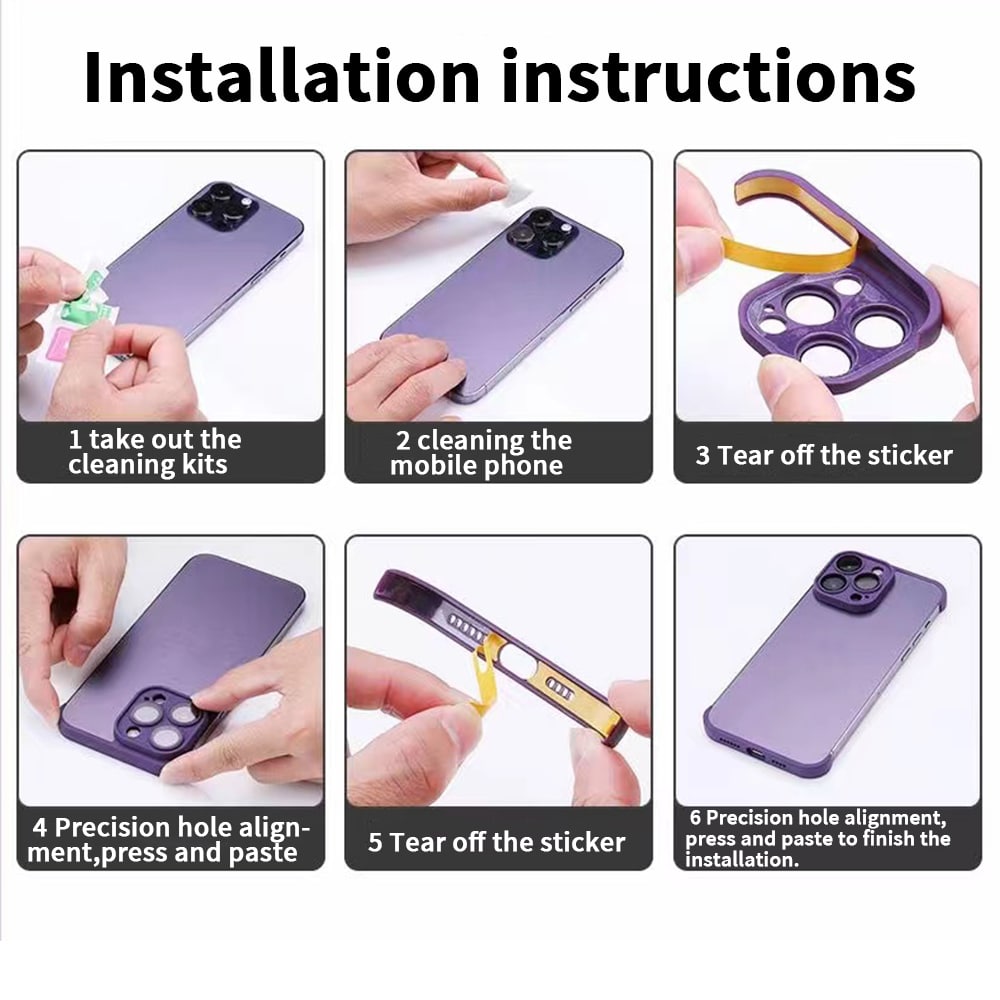 Installation instructions

1 take out the cleaning kits

2 cleaning the mobile phone

3 Tear off the sticker

4 Precision hole alignment,press and paste

5 Tear off the sticker

6 Precision hole alignment, press and paste to finish the installation.